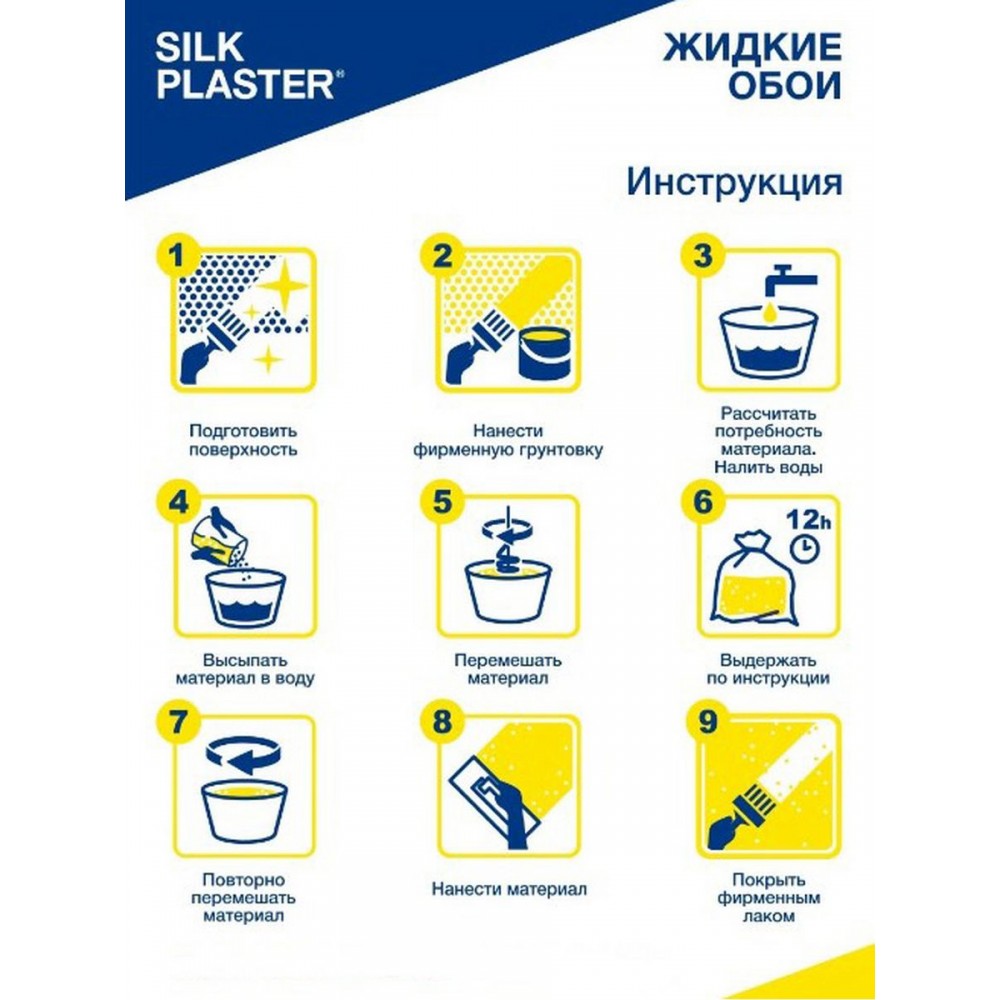 SILK PLASTER®

ЖИДКИЕ ОБОИ

Инструкция

1
Подготовить поверхность

2
Нанести фирменную грунтовку

3
Рассчитать потребность материала. Налить воды

4
Высыпать материал в воду

5
Перемешать материал

6
12h
Выдержать по инструкции

7
Повторно перемешать материал

8
Нанести материал

9
Покрыть фирменным лаком